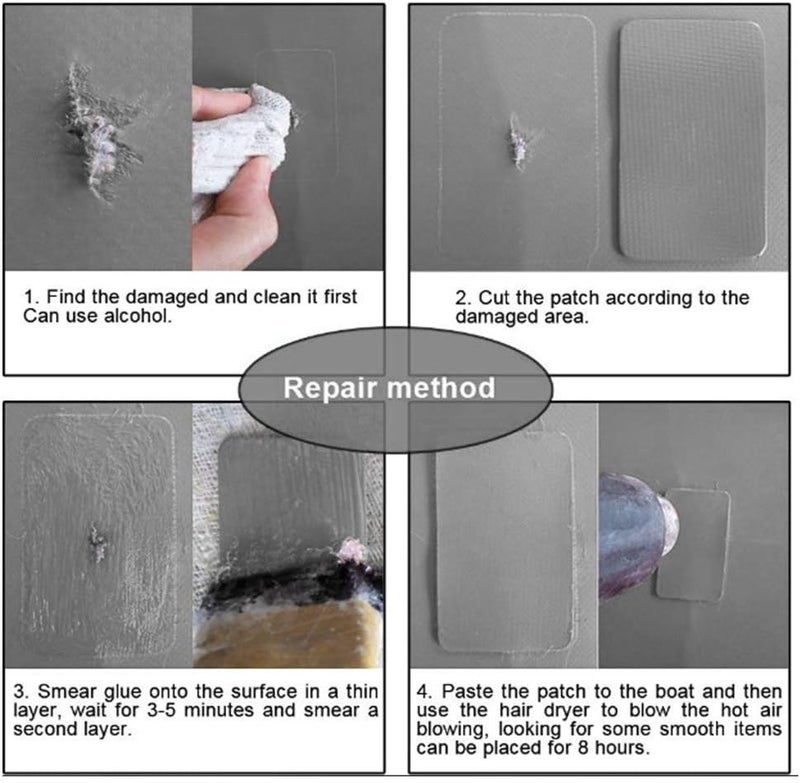 1. Find the damaged and clean it first Can use alcohol.

2. Cut the patch according to the damaged area.

Repair method

3. Smear glue onto the surface in a thin layer, wait for 3-5 minutes and smear a second layer.

4. Paste the patch to the boat and then use the hair dryer to blow the hot air blowing, looking for some smooth items can be placed for 8 hours.